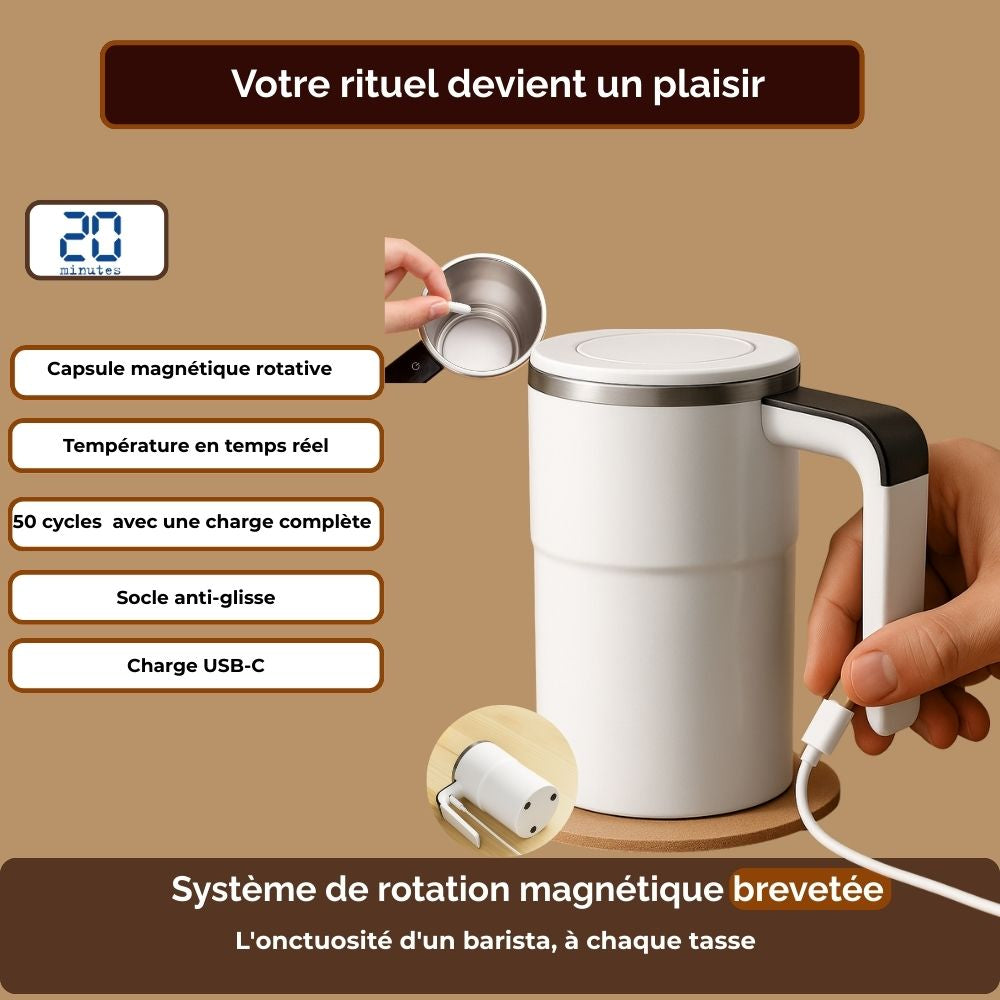 Votre rituel devient un plaisir

20
minutes

Capsule magnétique rotative

Température en temps réel

50 cycles avec une charge complète

Socle anti-glisse

Charge USB-C

Système de rotation magnétique brevetée

L'onctuosité d'un barista, à chaque tasse