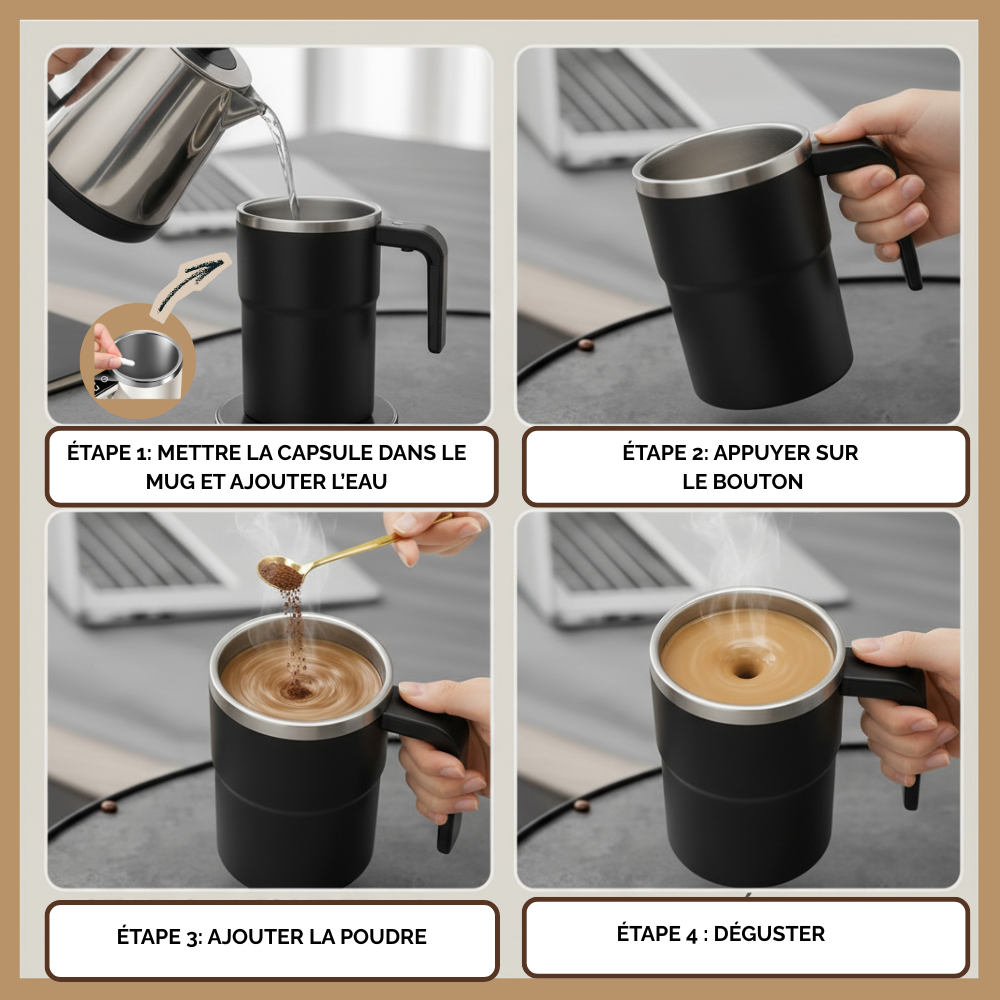 ÉTAPE 1: METTRE LA CAPSULE DANS LE MUG ET AJOUTER L'EAU

ÉTAPE 2: APPUYER SUR LE BOUTON

ÉTAPE 3: AJOUTER LA POUDRE

ÉTAPE 4 : DÉGUSTER